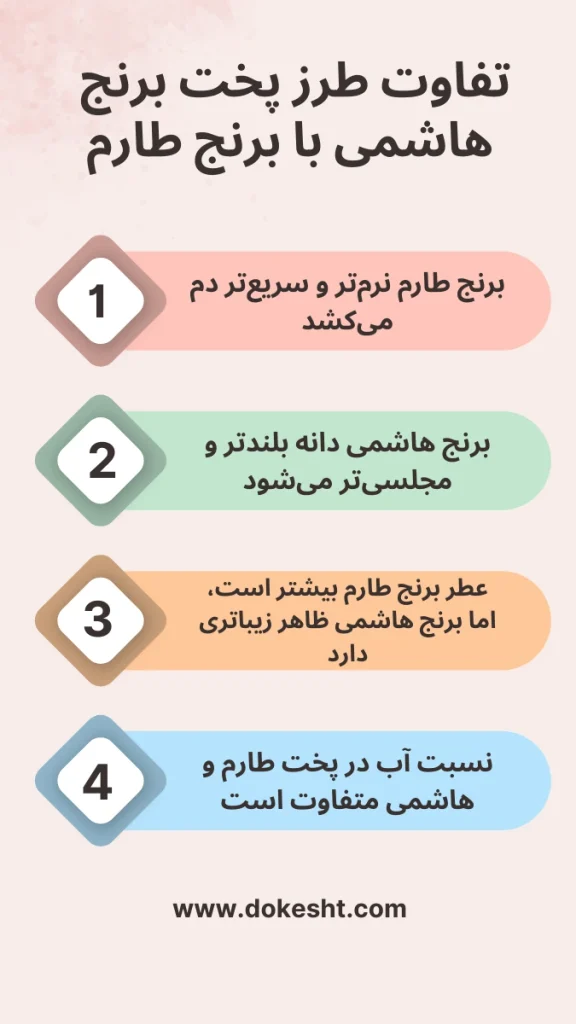 تفاوت طرز پخت برنج هاشمی با برنج طارم

1
برنج طارم نرم‌تر و سریع‌تر دم می‌کشد

2
برنج هاشمی دانه بلندتر و مجلسی‌تر می‌شود

3
عطر برنج طارم بیشتر است، اما برنج هاشمی ظاهر زیباتری دارد

4
نسبت آب در پخت طارم و هاشمی متفاوت است

www.dokesht.com